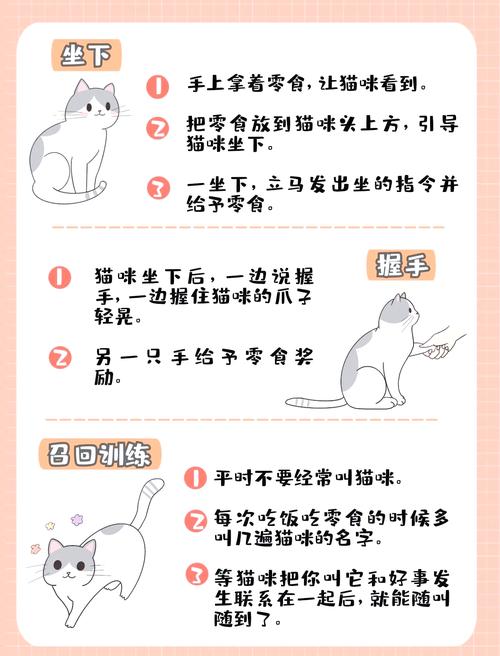 坐下

1 手上拿着零食，让猫咪看到。

2 把零食放到猫咪头上方，引导猫咪坐下。

3 一坐下，立马发出坐的指令并给予零食。

握手

1 猫咪坐下后，一边说握手，一边握住猫咪的爪子轻晃。

2 另一只手给予零食奖励。

召回训练

1 平时不要经常叫猫咪。

2 每次吃饭吃零食的时候多叫几遍猫咪的名字。

3 等猫咪把你叫它和好事发生联系在一起后，就能随叫随到了。