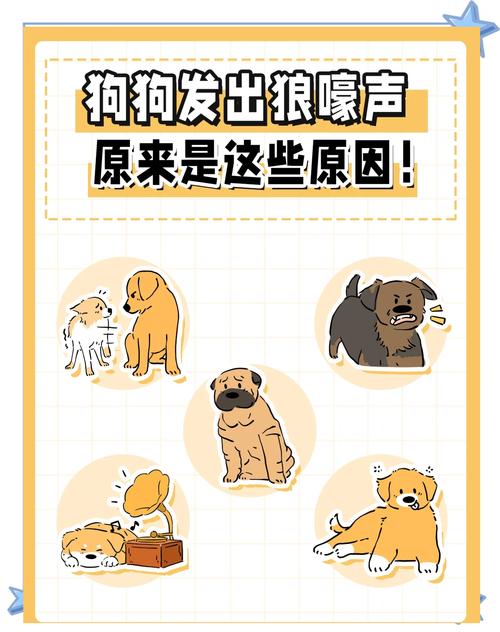 狗狗发出狼嚎声
原来是这些原因！