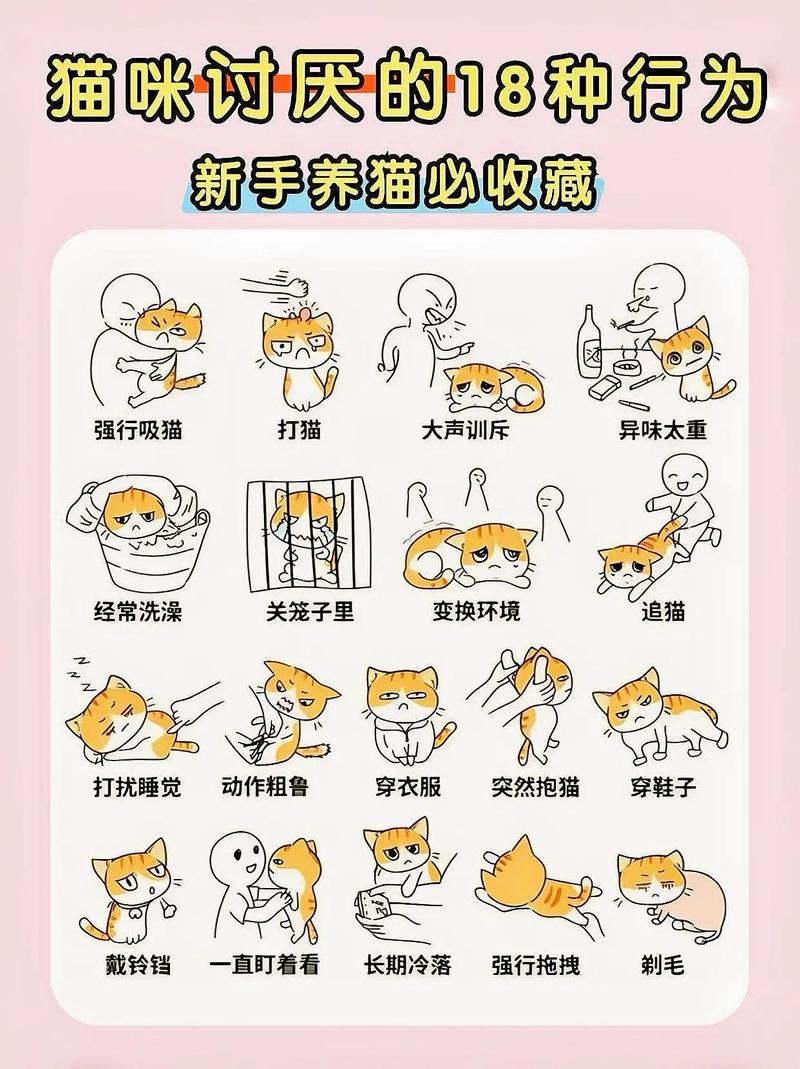 猫咪讨厌的18种行为

新手养猫必收藏

强行吸猫
打猫
大声训斥
异味太重

经常洗澡
关笼子里
变换环境
追猫

打扰睡觉
动作粗鲁
穿衣服
突然抱猫
穿鞋子

戴铃铛
一直盯着看
长期冷落
强行拖拽
剃毛