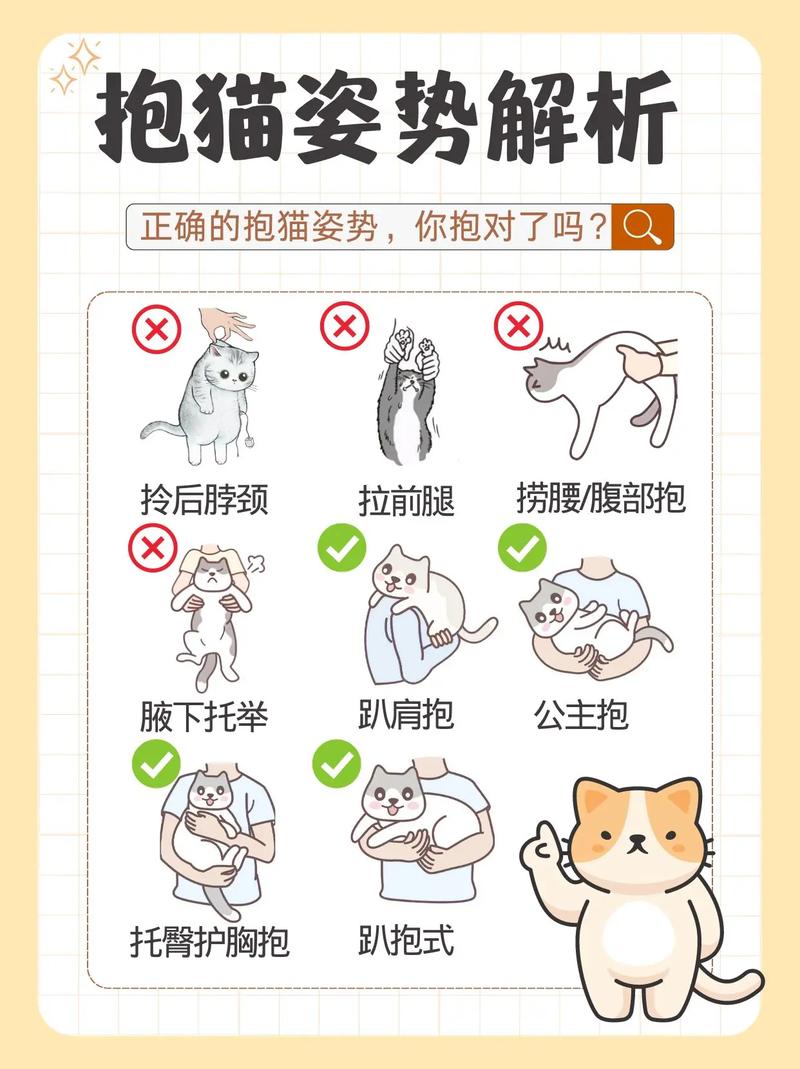 抱猫姿势解析

正确的抱猫姿势，你抱对了吗？

拎后脖颈

拉前腿

捞腰/腹部抱

腋下托举

趴肩抱

公主抱

托臀护胸抱

趴抱式