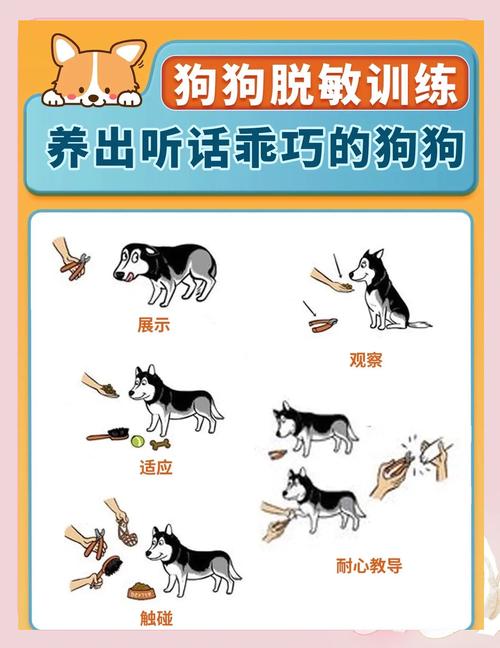 狗狗脱敏训练
养出听话乖巧的狗狗

展示

观察

适应

耐心教导

触碰