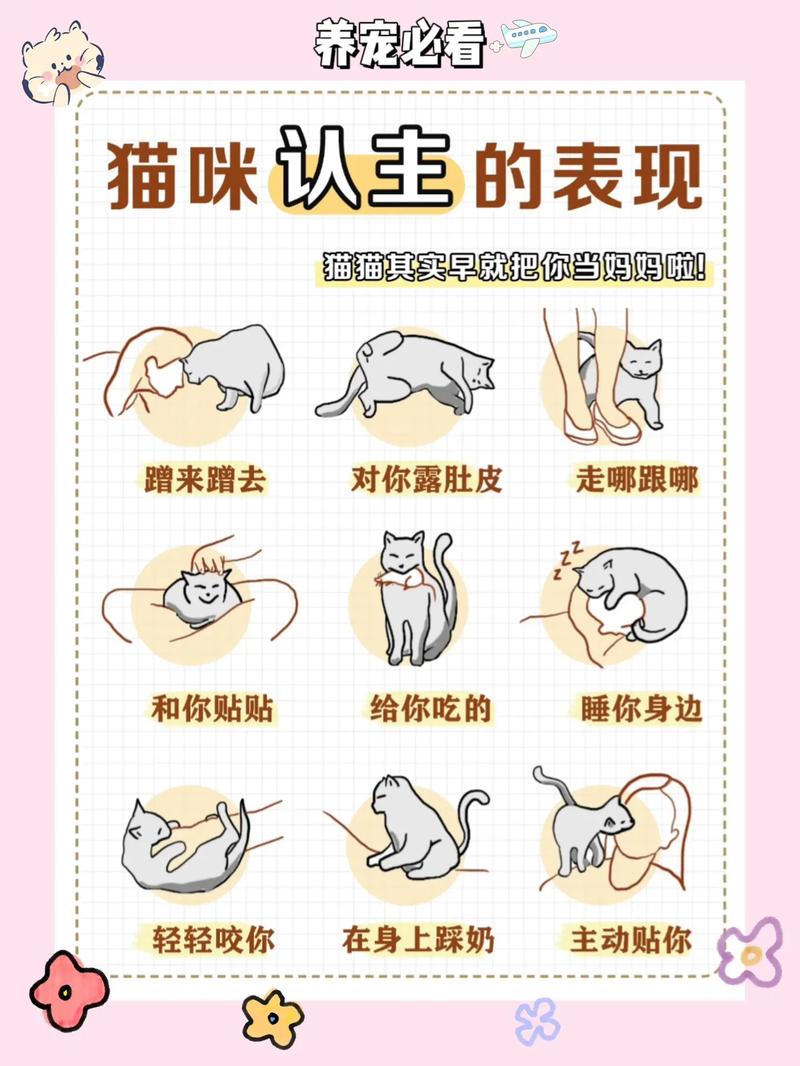 养宠必看

猫咪认主的表现

猫猫其实早就把你当妈妈啦!

蹭来蹭去

对你露肚皮

走哪跟哪

和你贴贴

给你吃的

睡你身边

轻轻咬你

在身上踩奶

主动贴你