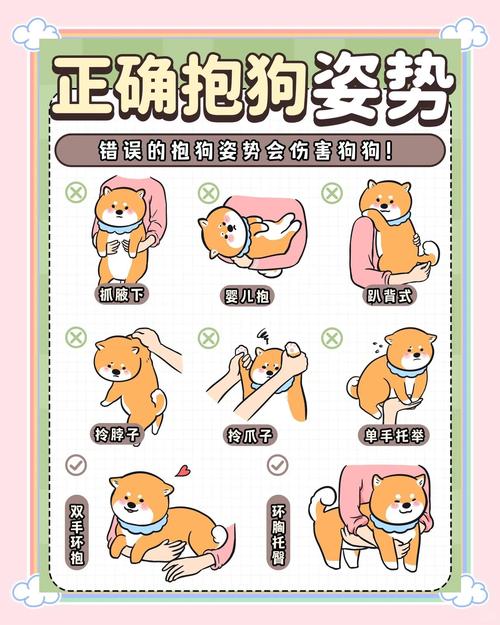 正确抱狗姿势

错误的抱狗姿势会伤害狗狗！

抓腋下

婴儿抱

趴背式

拎脖子

拎爪子

单手托举

双手环抱

环胸托臀