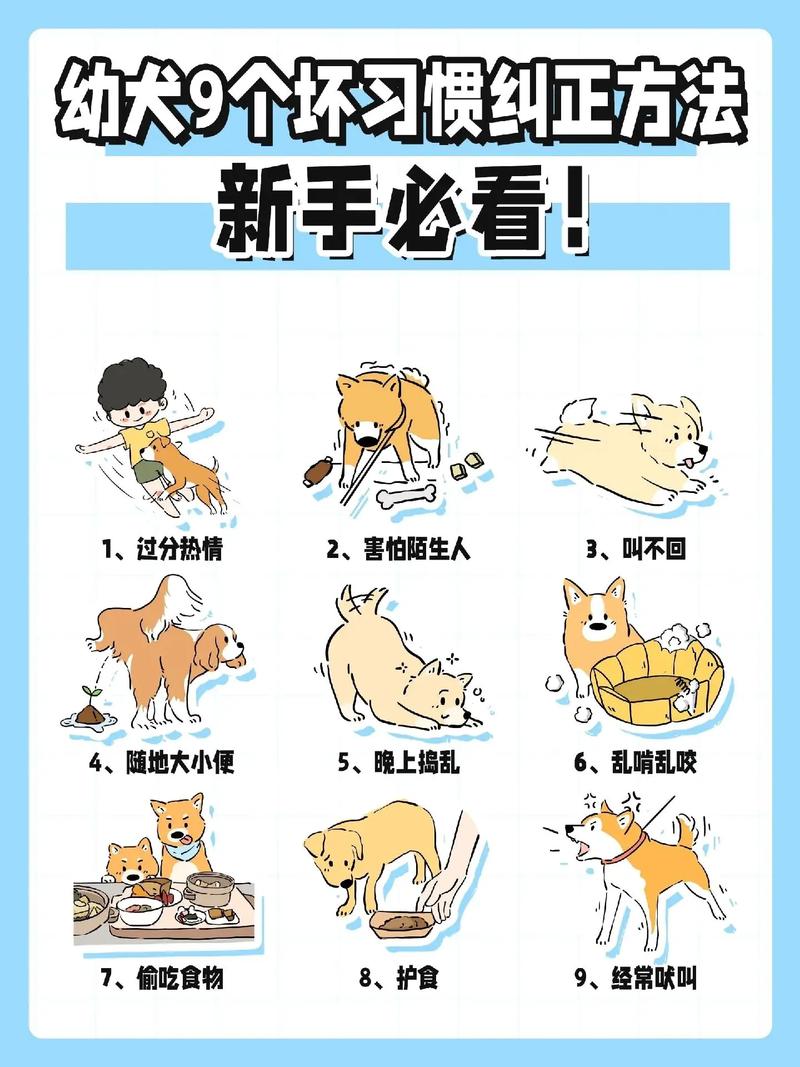 幼犬9个坏习惯纠正方法
新手必看！

1、过分热情

2、害怕陌生人

3、叫不回

4、随地大小便

5、晚上捣乱

6、乱啃乱咬

7、偷吃食物

8、护食

9、经常吠叫