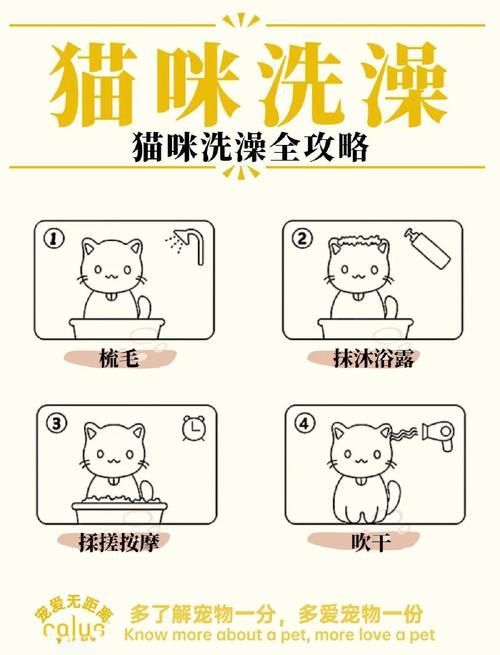 猫咪洗澡

猫咪洗澡全攻略

①

梳毛

②

抹沐浴露

③

揉搓按摩

④

吹干

宠爱无距离 calus

多了解宠物一分，多爱宠物一份
Know more about a pet, more love a pet