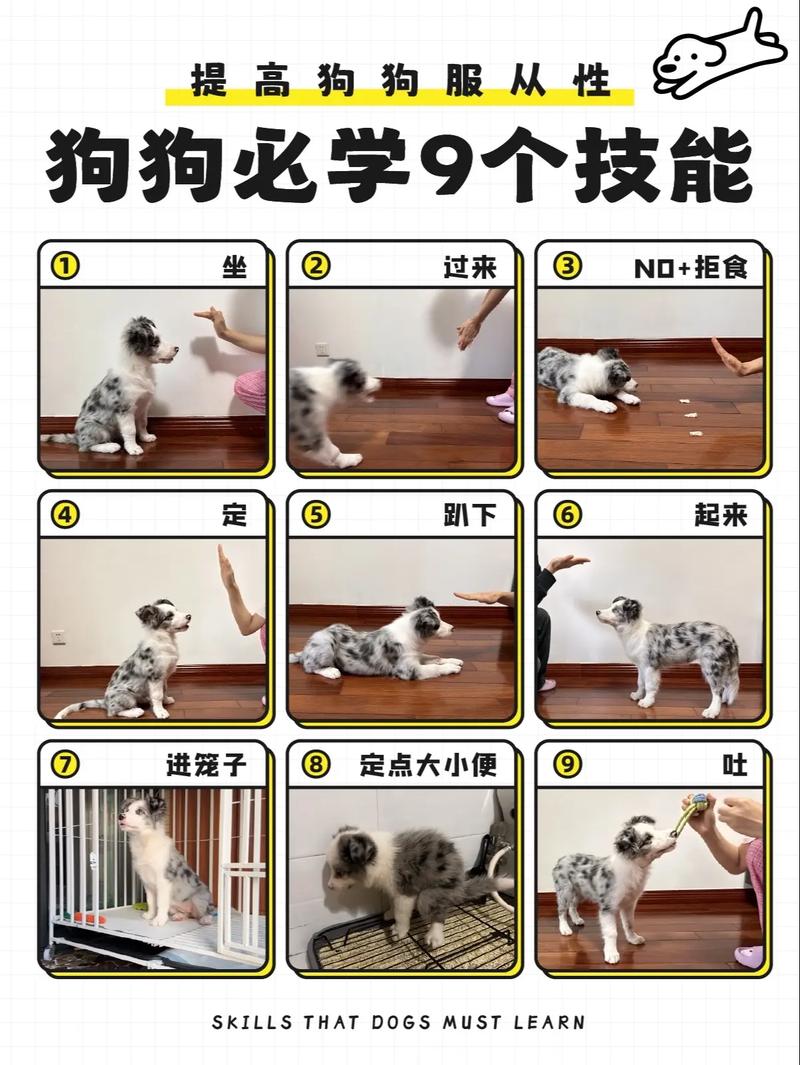 提高狗狗服从性

狗狗必学9个技能

① 坐

② 过来

③ NO+拒食

④ 定

⑤ 趴下

⑥ 起来

⑦ 进笼子

⑧ 定点大小便

⑨ 吐

SKILLS THAT DOGS MUST LEARN