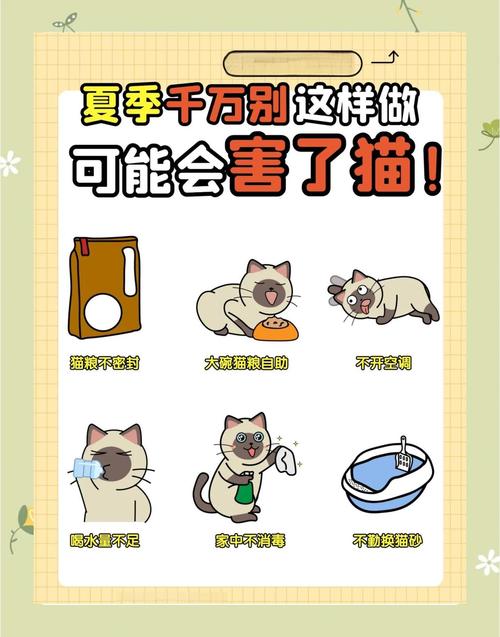 夏季千万别这样做
可能会害了猫！

猫粮不密封

大碗猫粮自助

不开空调

喝水量不足

家中不消毒

不勤换猫砂