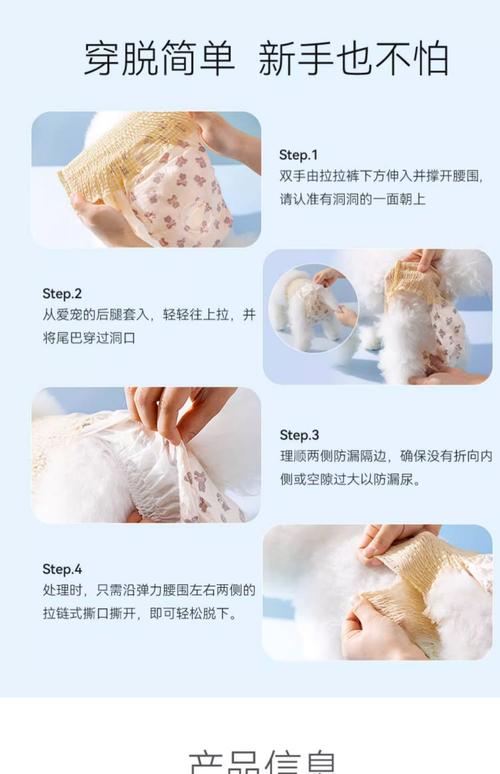 穿脱简单 新手也不怕

Step.1
双手由拉拉裤下方伸入并撑开腰围，请认准有洞洞的一面朝上

Step.2
从爱宠的后腿套入，轻轻往上拉，并将尾巴穿过洞口

Step.3
理顺两侧防漏隔边，确保没有折向内侧或空隙过大以防漏尿。

Step.4
处理时，只需沿弹力腰围左右两侧的拉链式撕口撕开，即可轻松脱下。

产品信息