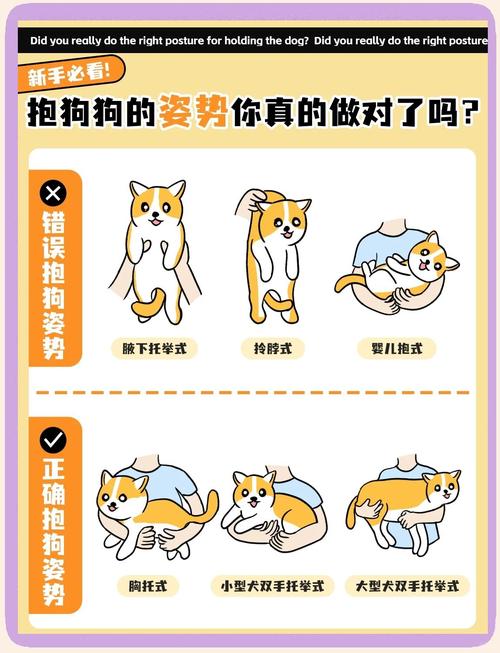 Did you really do the right posture for holding the dog? Did you really do the right posture

新手必看!

抱狗狗的姿势你真的做对了吗?

错误抱狗姿势

腋下托举式

拎脖式

婴儿抱式

正确抱狗姿势

胸托式

小型犬双手托举式

大型犬双手托举式