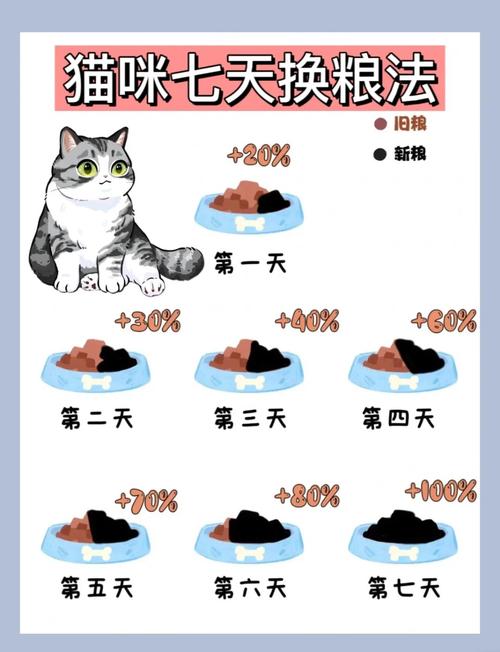 猫咪七天换粮法

旧粮
新粮

+20%
第一天

+30%
第二天

+40%
第三天

+60%
第四天

+70%
第五天

+80%
第六天

+100%
第七天