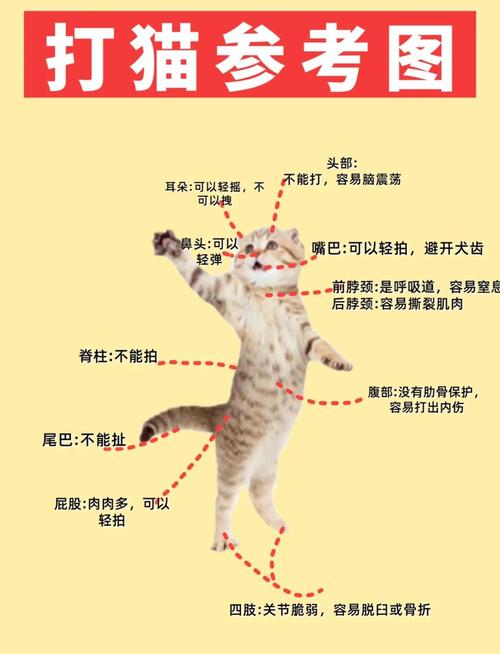 打猫参考图

头部:
不能打，容易脑震荡

耳朵:可以轻摇，不可以拽

鼻头:可以轻弹

嘴巴:可以轻拍，避开犬齿

前脖颈:是呼吸道，容易窒息
后脖颈:容易撕裂肌肉

脊柱:不能拍

腹部:没有肋骨保护，容易打出内伤

尾巴:不能扯

屁股:肉肉多，可以轻拍

四肢:关节脆弱，容易脱臼或骨折