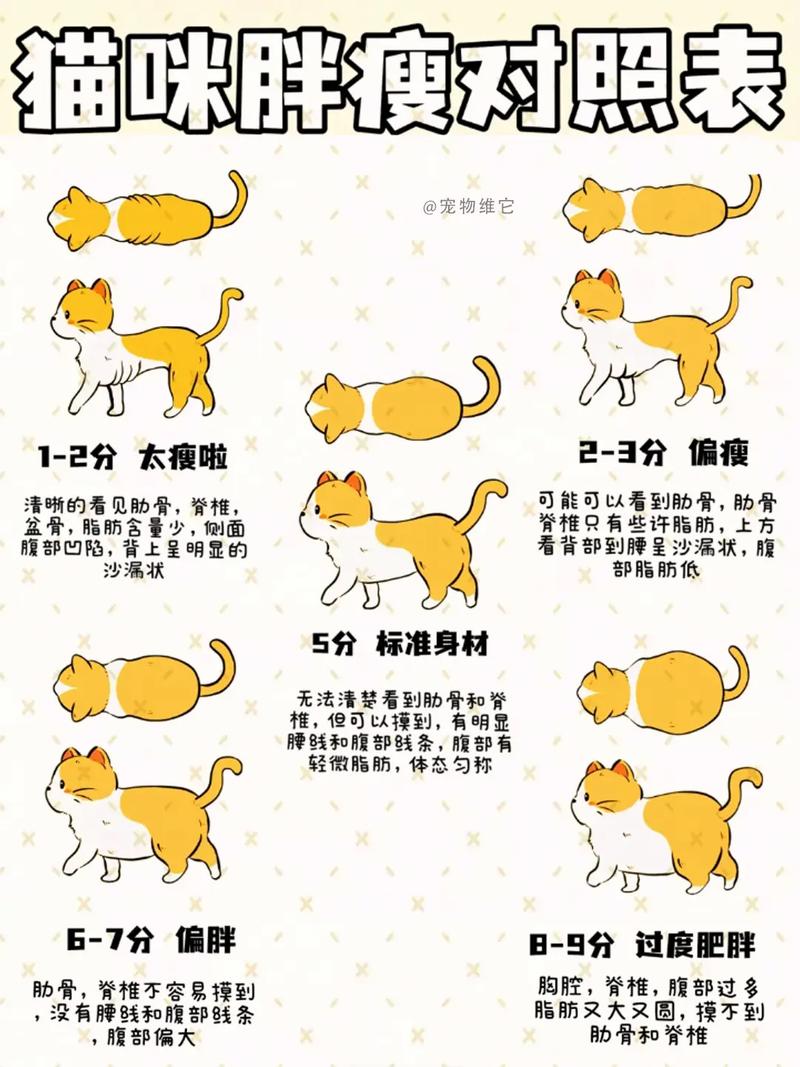 猫咪胖瘦对照表

@宠物维它

1-2分 太瘦啦

清晰的看见肋骨，脊椎，盆骨，脂肪含量少，侧面腹部凹陷，背上呈明显的沙漏状

2-3分 偏瘦

可能可以看到肋骨，肋骨脊椎只有些许脂肪，上方看背部到腰呈沙漏状，腹部脂肪低

5分 标准身材

无法清楚看到肋骨和脊椎，但可以摸到，有明显腰线和腹部线条，腹部有轻微脂肪，体态匀称

6-7分 偏胖

肋骨，脊椎不容易摸到，没有腰线和腹部线条，腹部偏大

8-9分 过度肥胖

胸腔，脊椎，腹部过多脂肪又大又圆，摸不到肋骨和脊椎