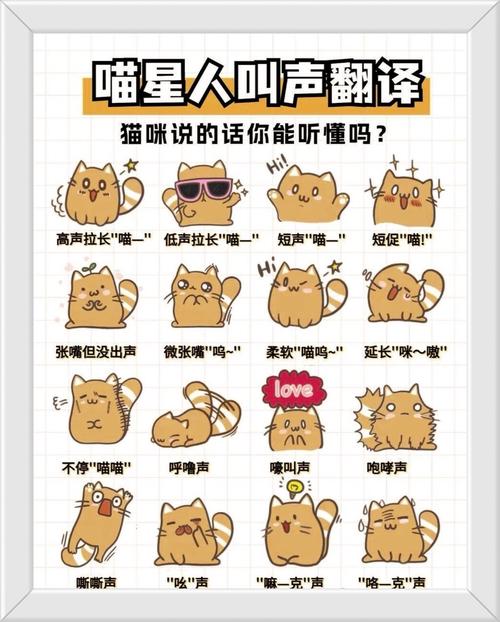 喵星人叫声翻译

猫咪说的话你能听懂吗？

Hi!

高声拉长"喵—"

低声拉长"喵—"

短声"喵—"

短促"喵!"

Hi

张嘴但没出声

微张嘴"呜~"

柔软"喵呜~"

延长"咪～嗷"

love

不停"喵喵"

呼噜声

嚎叫声

咆哮声

嘶嘶声

"吆"声

"嘛—克"声

"咯—克"声