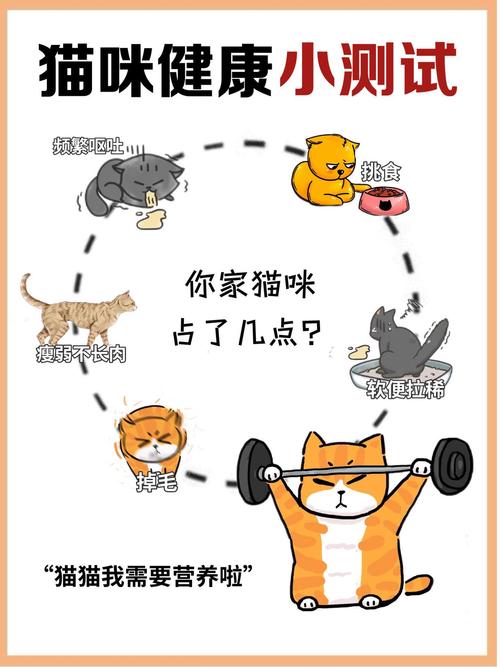 猫咪健康小测试

频繁呕吐

挑食

你家猫咪
占了几点？

瘦弱不长肉

软便拉稀

掉毛

“猫猫我需要营养啦”