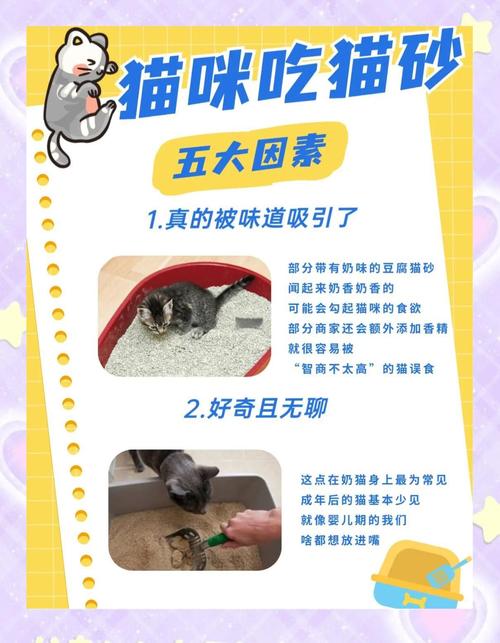 猫咪吃猫砂

五大因素

1.真的被味道吸引了

部分带有奶味的豆腐猫砂
闻起来奶香奶香的
可能会勾起猫咪的食欲
部分商家还会额外添加香精
就很容易被
“智商不太高”的猫误食

2.好奇且无聊

这点在奶猫身上最为常见
成年后的猫基本少见
就像婴儿期的我们
啥都想放进嘴