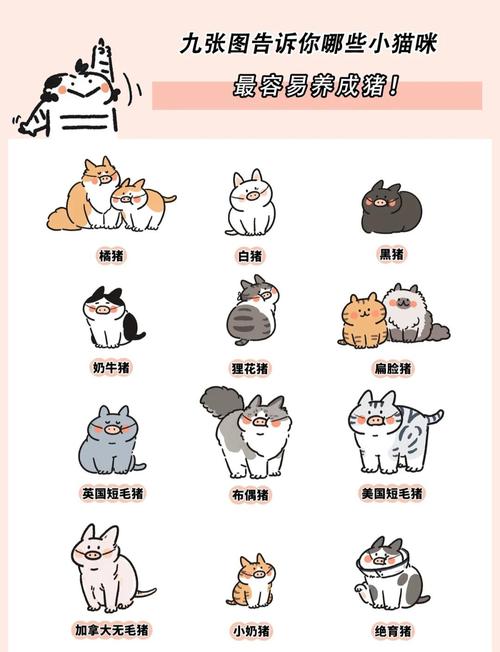 九张图告诉你哪些小猫咪
最容易养成猪!

橘猪
白猪
黑猪

奶牛猪
狸花猪
扁脸猪

英国短毛猪
布偶猪
美国短毛猪

加拿大无毛猪
小奶猪
绝育猪