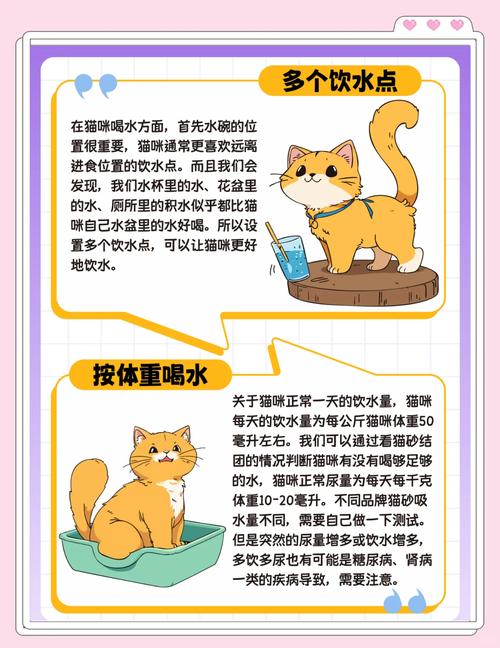 多个饮水点

在猫咪喝水方面，首先水碗的位置很重要，猫咪通常更喜欢远离进食位置的饮水点。而且我们会发现，我们水杯里的水、花盆里的水、厕所里的积水似乎都比猫咪自己水盆里的水好喝。所以设置多个饮水点，可以让猫咪更好地饮水。

按体重喝水

关于猫咪正常一天的饮水量，猫咪每天的饮水量为每公斤猫咪体重50毫升左右。我们可以通过看猫砂结团的情况判断猫咪有没有喝够足够的水，猫咪正常尿量为每天每千克体重10-20毫升。不同品牌猫砂吸水量不同，需要自己做一下测试。但是突然的尿量增多或饮水增多，多饮多尿也有可能是糖尿病、肾病一类的疾病导致，需要注意。