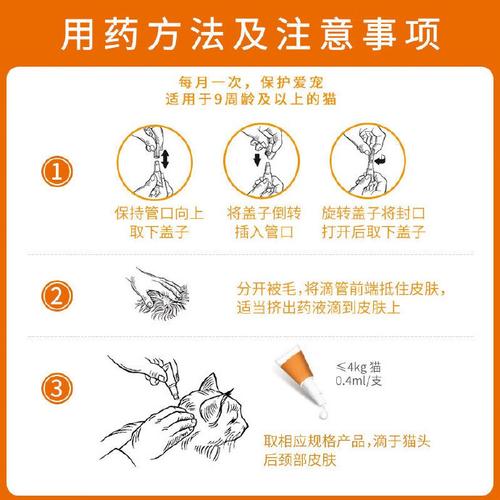 用药方法及注意事项

每月一次，保护爱宠
适用于9周龄及以上的猫

1

保持管口向上
取下盖子

将盖子倒转
插入管口

旋转盖子将封口
打开后取下盖子

2

分开被毛，将滴管前端抵住皮肤，
适当挤出药液滴到皮肤上

3

≤4kg 猫
0.4ml/支

取相应规格产品，滴于猫头
后颈部皮肤