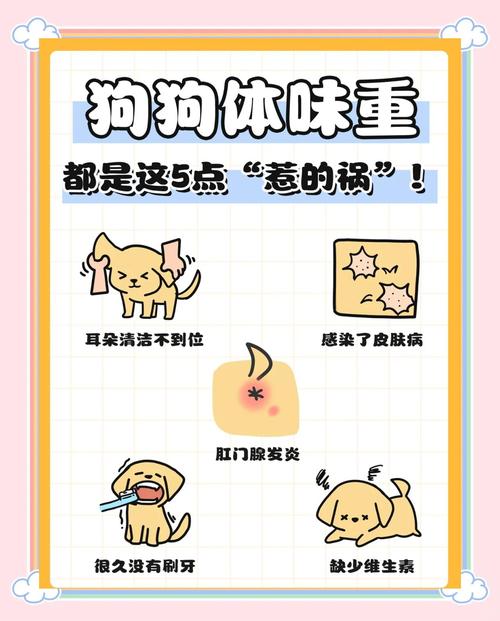 狗狗体味重

都是这5点“惹的祸”！

耳朵清洁不到位

感染了皮肤病

肛门腺发炎

很久没有刷牙

缺少维生素