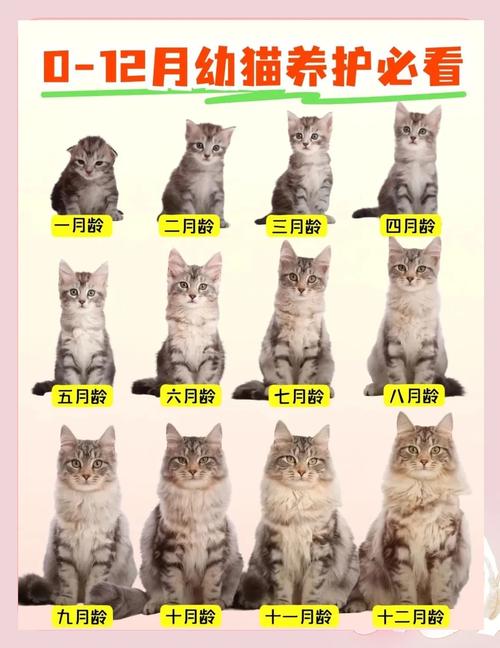 0-12月幼猫养护必看

一月龄
二月龄
三月龄
四月龄

五月龄
六月龄
七月龄
八月龄

九月龄
十月龄
十一月龄
十二月龄