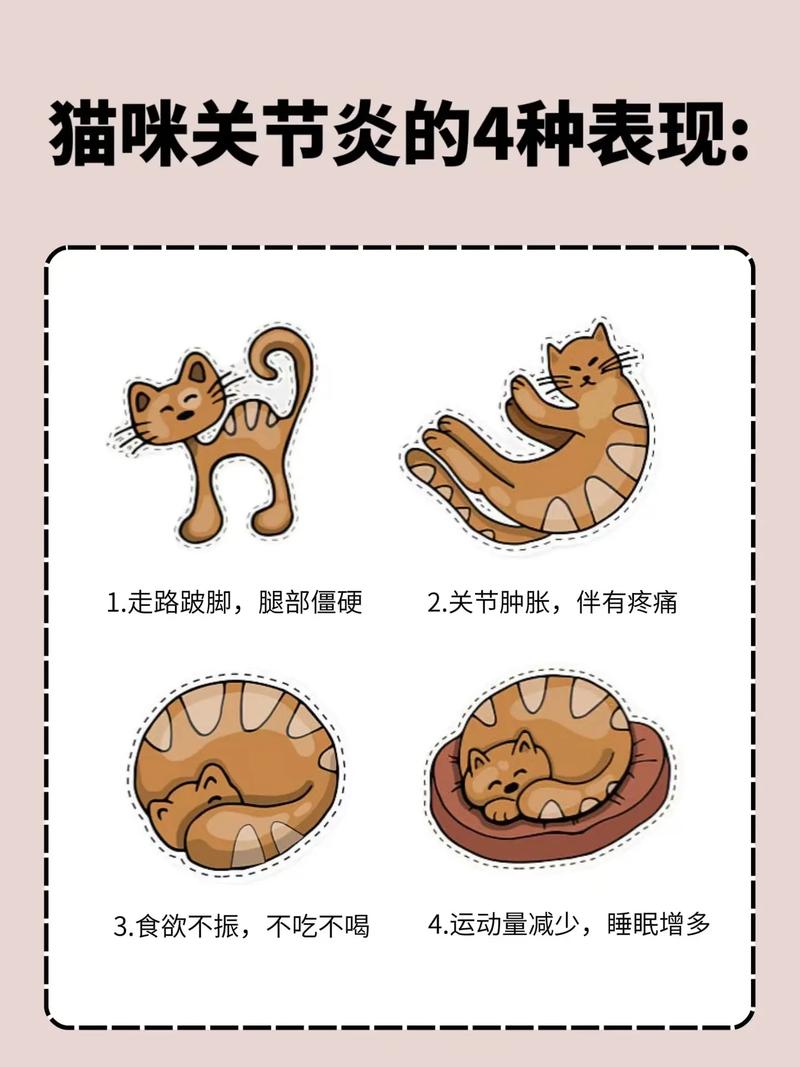 猫咪关节炎的4种表现:

1.走路跛脚，腿部僵硬

2.关节肿胀，伴有疼痛

3.食欲不振，不吃不喝

4.运动量减少，睡眠增多