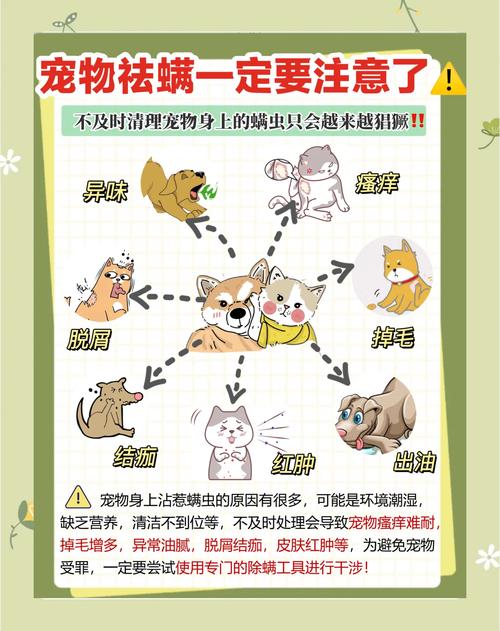 宠物祛螨一定要注意了

不及时清理宠物身上的螨虫只会越来越猖獗!!

异味

瘙痒

脱屑

掉毛

结痂

红肿

出油

宠物身上沾惹螨虫的原因有很多，可能是环境潮湿，缺乏营养，清洁不到位等，不及时处理会导致宠物瘙痒难耐，掉毛增多，异常油腻，脱屑结痂，皮肤红肿等，为避免宠物受罪，一定要尝试使用专门的除螨工具进行干涉！