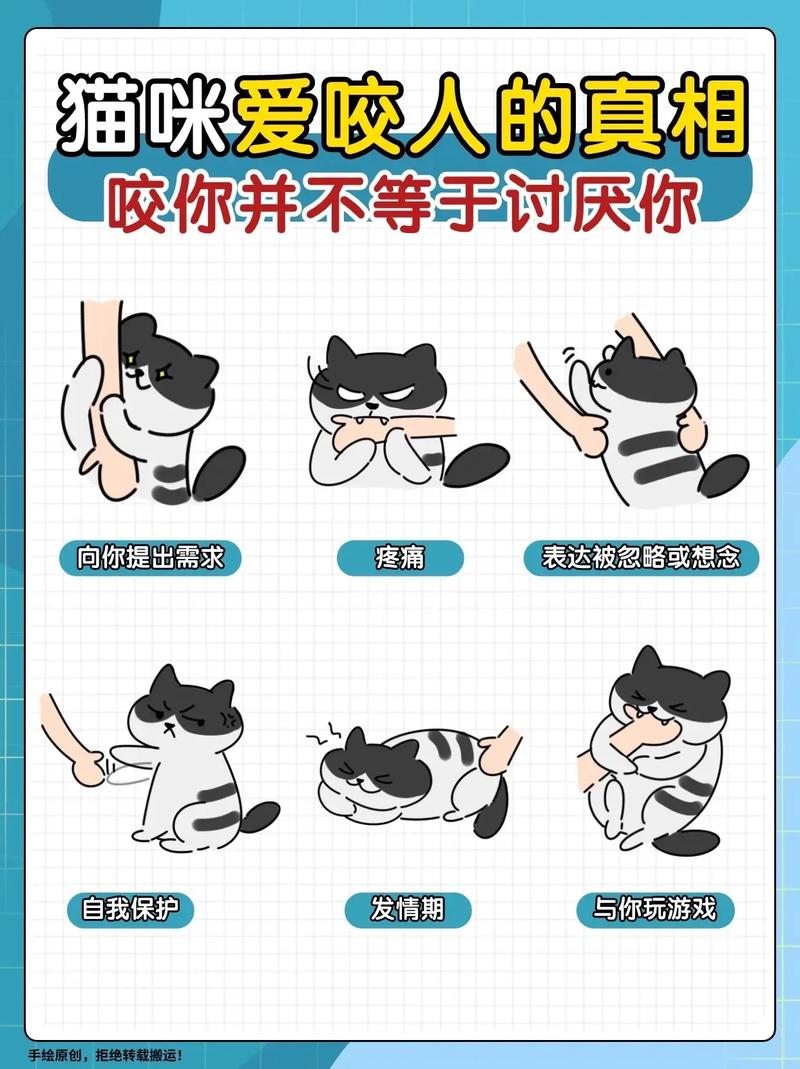 猫咪爱咬人的真相
咬你并不等于讨厌你

向你提出需求

疼痛

表达被忽略或想念

自我保护

发情期

与你玩游戏

手绘原创，拒绝转载搬运！