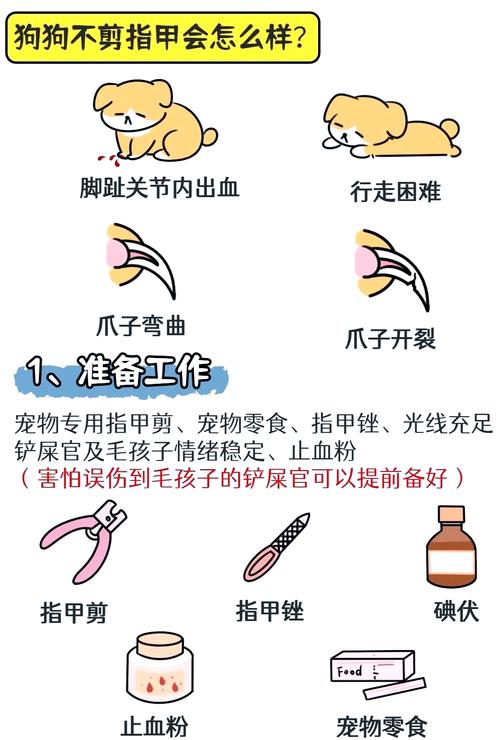 狗狗不剪指甲会怎么样?

脚趾关节内出血

行走困难

爪子弯曲

爪子开裂

1、准备工作

宠物专用指甲剪、宠物零食、指甲锉、光线充足
铲屎官及毛孩子情绪稳定、止血粉
（害怕误伤到毛孩子的铲屎官可以提前备好）

指甲剪

指甲锉

碘伏

止血粉

Food

宠物零食