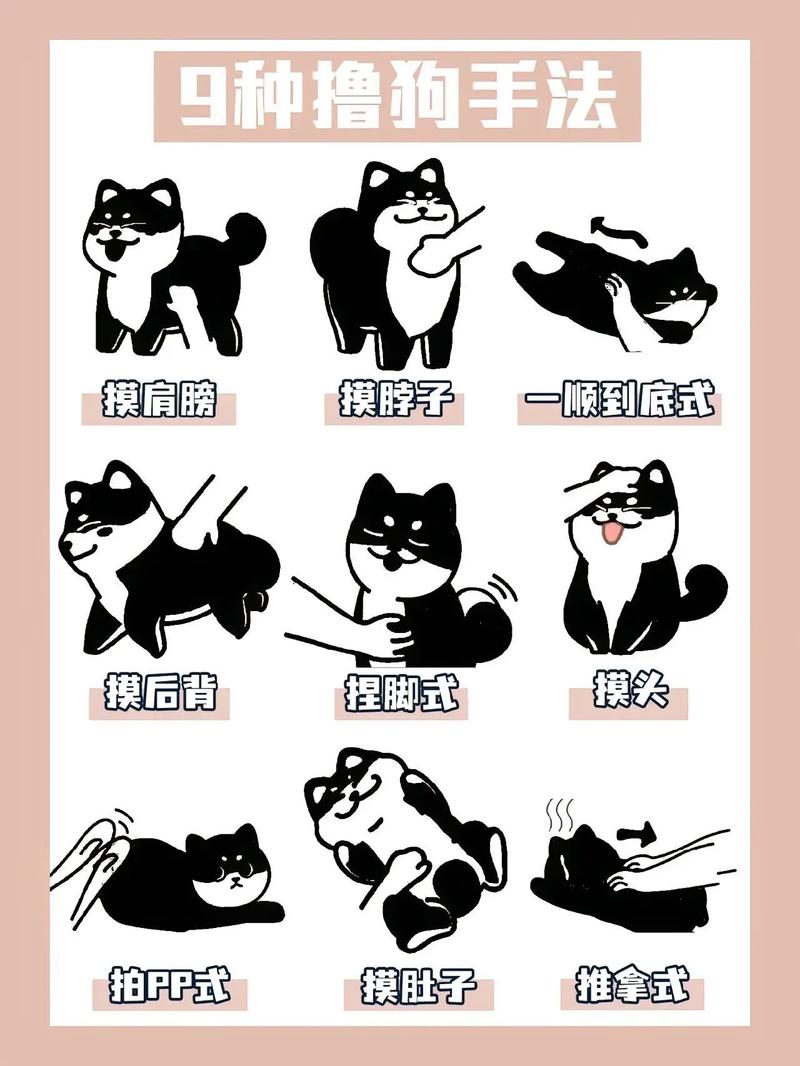 9种撸狗手法

摸肩膀

摸脖子

一顺到底式

摸后背

捏脚式

摸头

拍PP式

摸肚子

推拿式