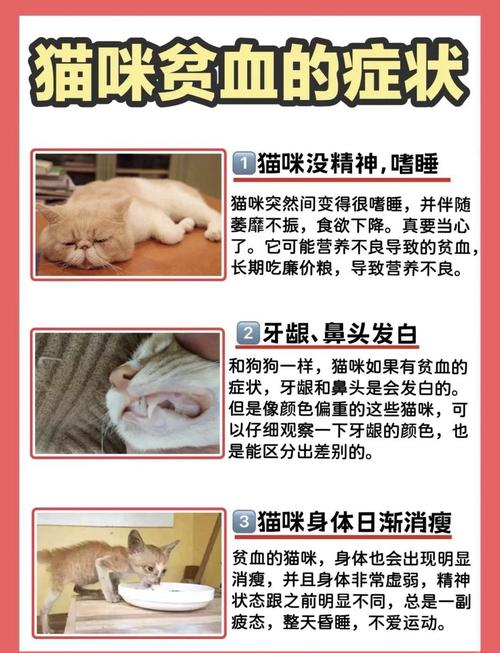 猫咪贫血的症状

1 猫咪没精神，嗜睡

猫咪突然间变得很嗜睡，并伴随萎靡不振，食欲下降。真要当心了。它可能营养不良导致的贫血，长期吃廉价粮，导致营养不良。

2 牙龈、鼻头发白

和狗狗一样，猫咪如果有贫血的症状，牙龈和鼻头是会发白的。但是像颜色偏重的这些猫咪，可以仔细观察一下牙龈的颜色，也是能区分出差别的。

3 猫咪身体日渐消瘦

贫血的猫咪，身体也会出现明显消瘦，并且身体非常虚弱，精神状态跟之前明显不同，总是一副疲态，整天昏睡，不爱运动。