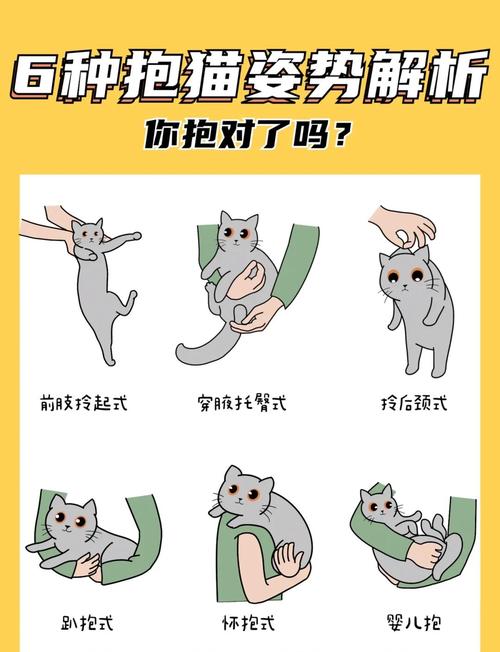 6种抱猫姿势解析
你抱对了吗？

前肢拎起式

穿腋托臀式

拎后颈式

趴抱式

怀抱式

婴儿抱