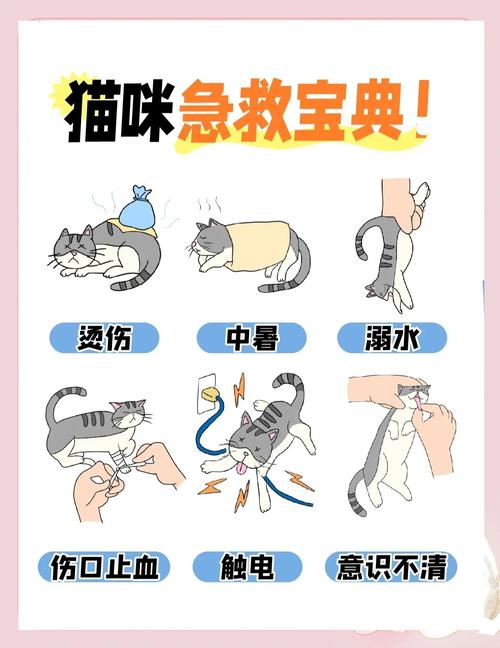 猫咪急救宝典!

烫伤

中暑

溺水

伤口止血

触电

意识不清