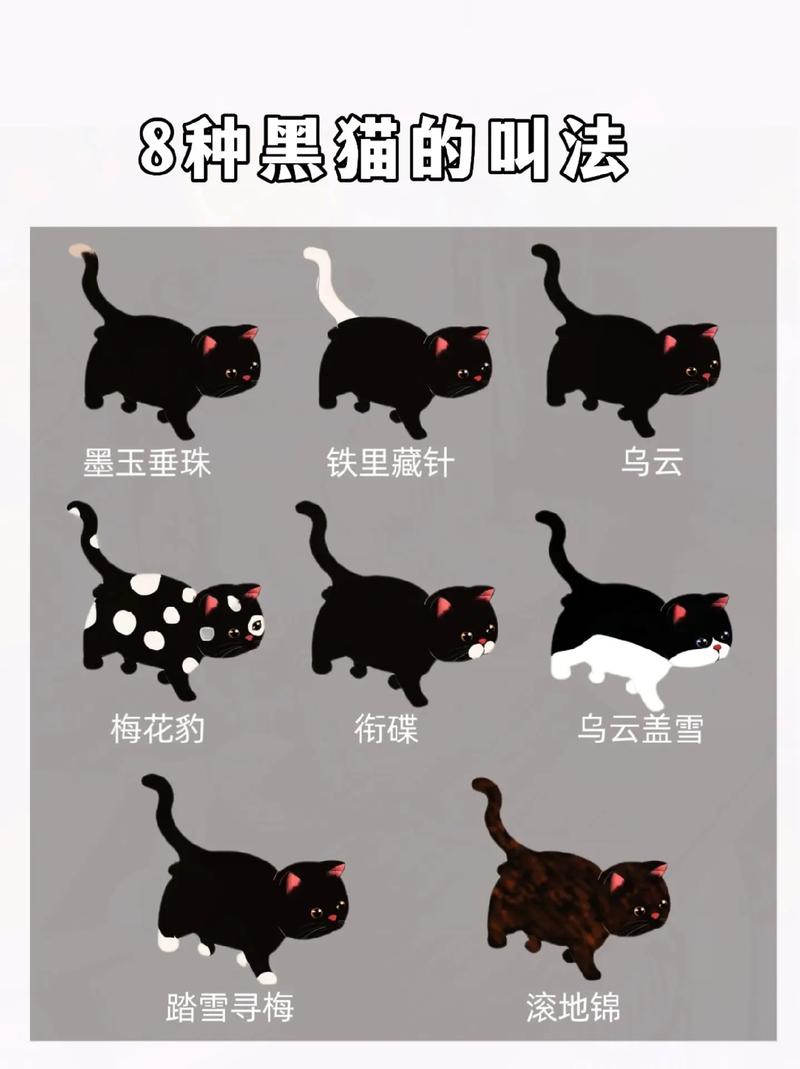 8种黑猫的叫法

墨玉垂珠

铁里藏针

乌云

梅花豹

衔碟

乌云盖雪

踏雪寻梅

滚地锦