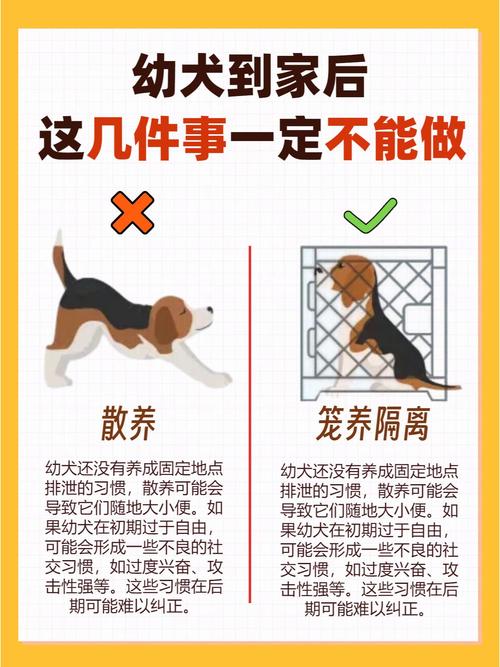 幼犬到家后
这几件事一定不能做

散养

幼犬还没有养成固定地点排泄的习惯，散养可能会导致它们随地大小便。如果幼犬在初期过于自由，可能会形成一些不良的社交习惯，如过度兴奋、攻击性强等。这些习惯在后期可能难以纠正。

笼养隔离

幼犬还没有养成固定地点排泄的习惯，散养可能会导致它们随地大小便。如果幼犬在初期过于自由，可能会形成一些不良的社交习惯，如过度兴奋、攻击性强等。这些习惯在后期可能难以纠正。