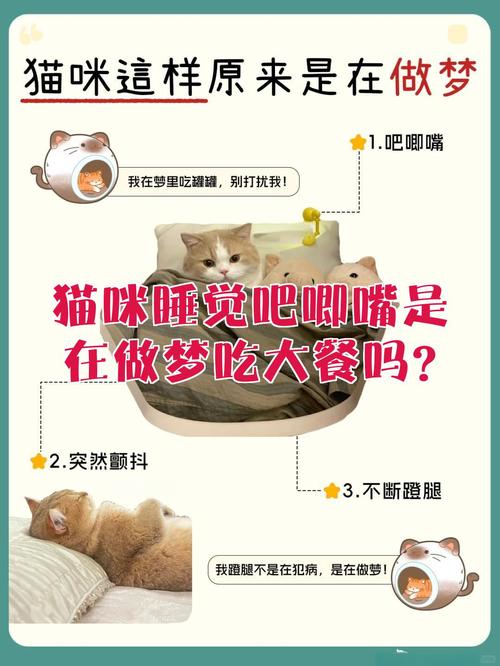 猫咪這样原来是在做梦

1.吧唧嘴

我在梦里吃罐罐，别打扰我！

猫咪睡觉吧唧嘴是在做梦吃大餐吗？

2.突然颤抖

3.不断蹬腿

我蹬腿不是在犯病，是在做梦！