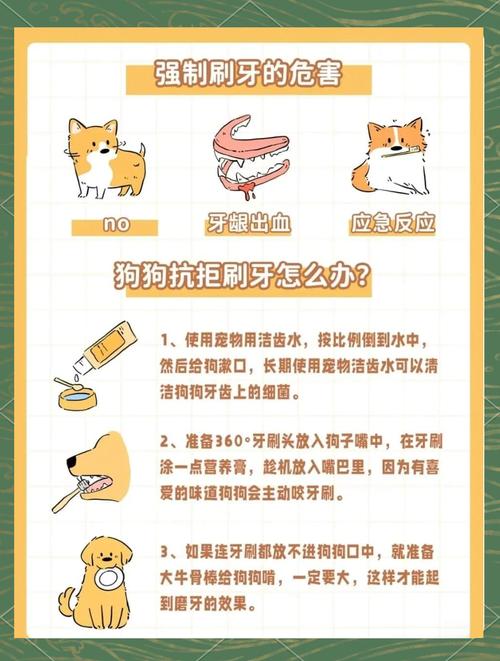 强制刷牙的危害

no

牙龈出血

应急反应

狗狗抗拒刷牙怎么办？

1、使用宠物用洁齿水，按比例倒到水中，然后给狗漱口，长期使用宠物洁齿水可以清洁狗狗牙齿上的细菌。

2、准备360°牙刷头放入狗子嘴中，在牙刷涂一点营养膏，趁机放入嘴巴里，因为有喜爱的味道狗狗会主动咬牙刷。

3、如果连牙刷都放不进狗狗口中，就准备大牛骨棒给狗狗啃，一定要大，这样才能起到磨牙的效果。