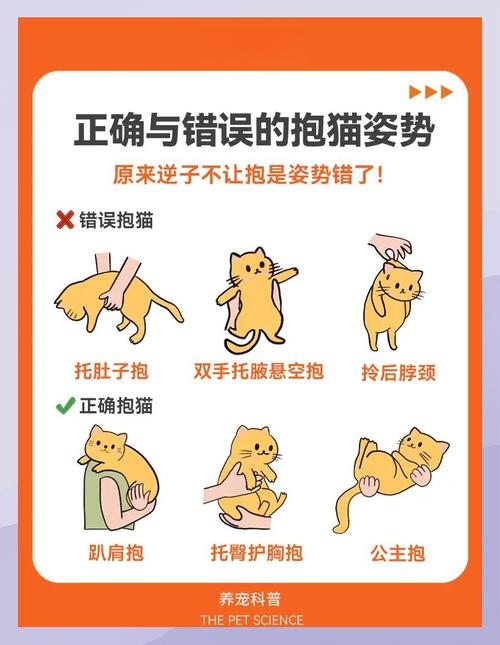 正确与错误的抱猫姿势

原来逆子不让抱是姿势错了!

错误抱猫

托肚子抱

双手托腋悬空抱

拎后脖颈

正确抱猫

趴肩抱

托臀护胸抱

公主抱

养宠科普
THE PET SCIENCE