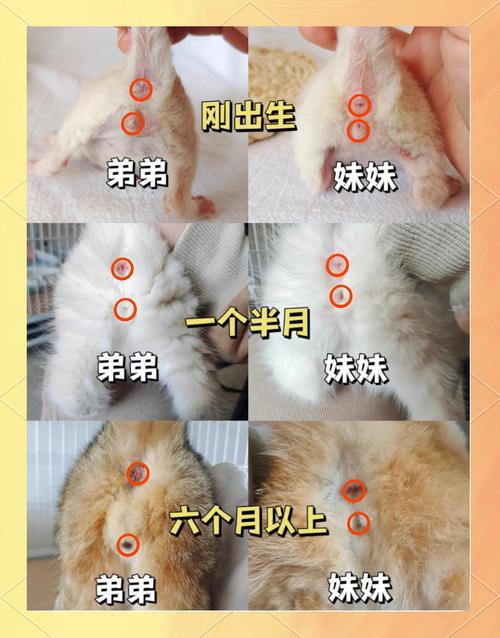 刚出生

弟弟

妹妹

一个半月

弟弟

妹妹

六个月以上

弟弟

妹妹