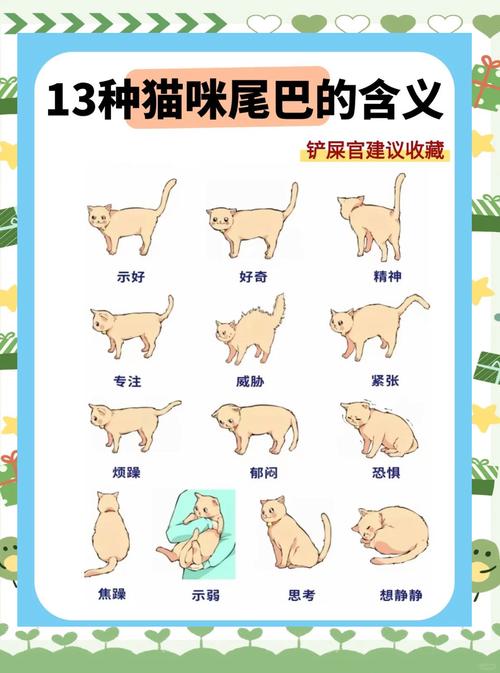 13种猫咪尾巴的含义

铲屎官建议收藏

示好
好奇
精神

专注
威胁
紧张

烦躁
郁闷
恐惧

焦躁
示弱
思考
想静静