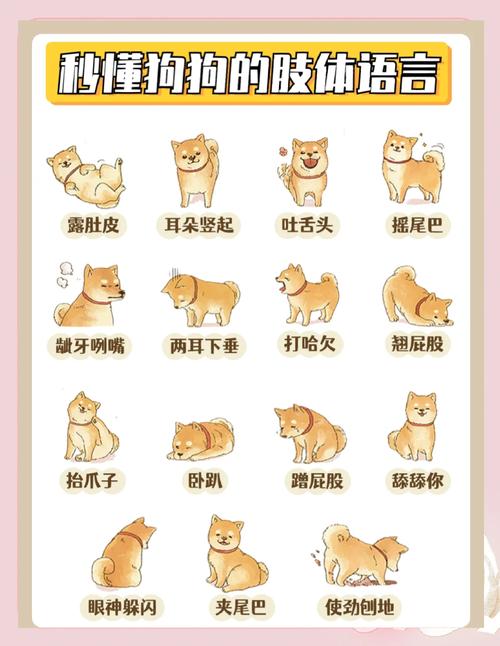 秒懂狗狗的肢体语言

露肚皮 耳朵竖起 吐舌头 摇尾巴

龇牙咧嘴 两耳下垂 打哈欠 翘屁股

抬爪子 卧趴 蹭屁股 舔舔你

眼神躲闪 夹尾巴 使劲刨地