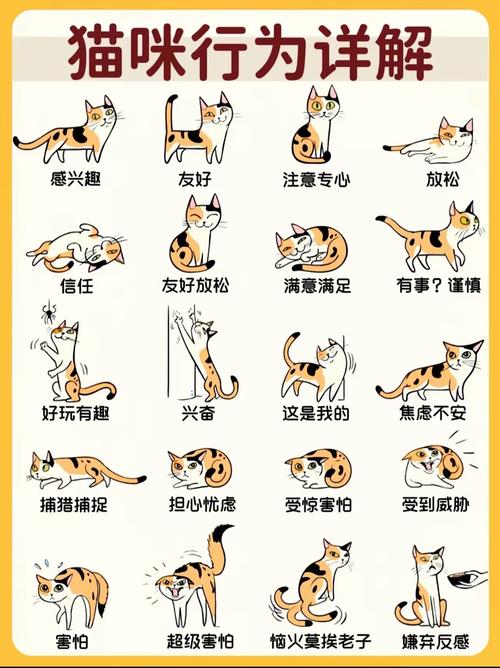 猫咪行为详解

感兴趣

友好

注意专心

放松

信任

友好放松

满意满足

有事？谨慎

好玩有趣

兴奋

这是我的

焦虑不安

捕猎捕捉

担心忧虑

受惊害怕

受到威胁

害怕

超级害怕

恼火莫挨老子

嫌弃反感