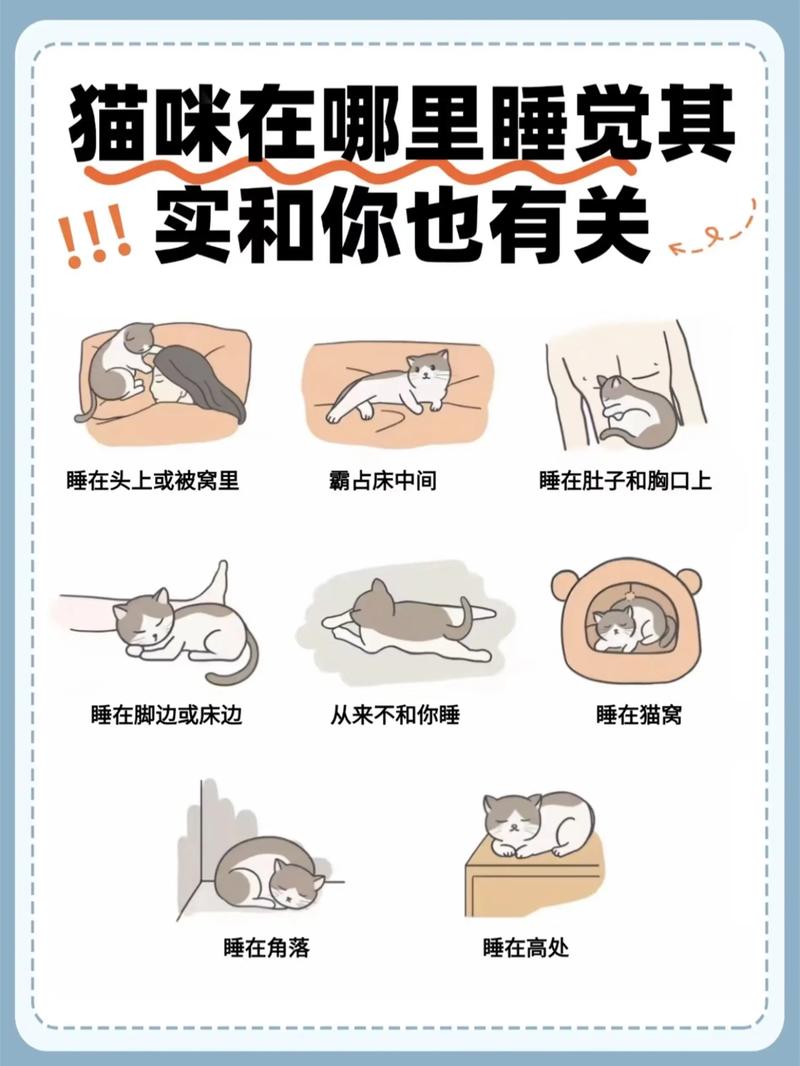 猫咪在哪里睡觉其实和你也有关

!!!

睡在头上或被窝里

霸占床中间

睡在肚子和胸口上

睡在脚边或床边

从来不和你睡

睡在猫窝

睡在角落

睡在高处