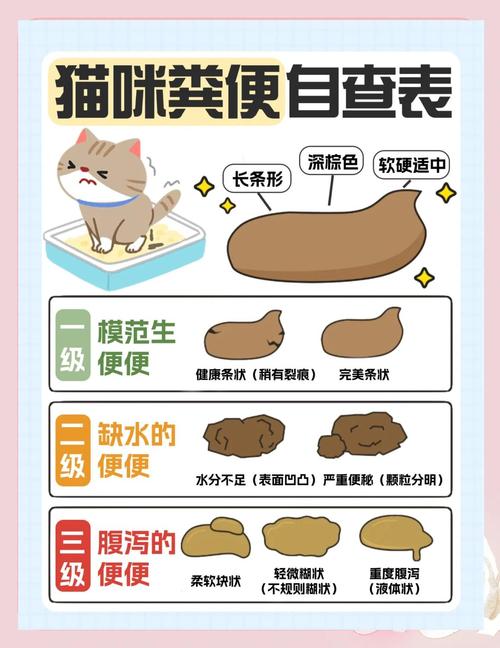 猫咪粪便自查表

长条形
深棕色
软硬适中

一级
模范生便便
健康条状（稍有裂痕）
完美条状

二级
缺水的便便
水分不足（表面凹凸）
严重便秘（颗粒分明）

三级
腹泻的便便
柔软块状
轻微糊状（不规则糊状）
重度腹泻（液体状）