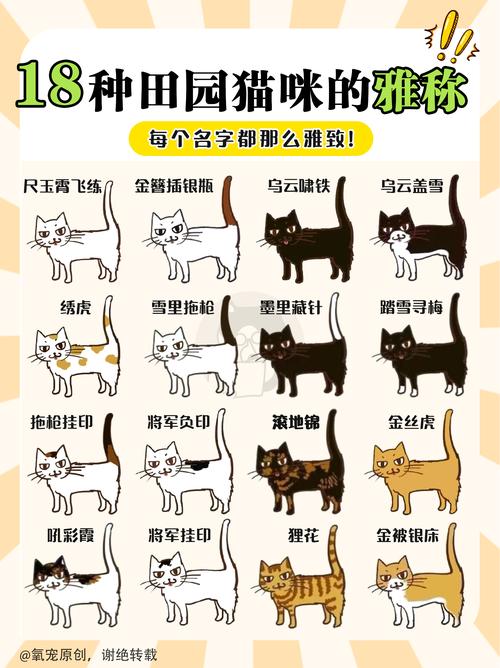 18种田园猫咪的雅称

每个名字都那么雅致!

尺玉霄飞练

金簪插银瓶

乌云啸铁

乌云盖雪

绣虎

雪里拖枪

墨里藏针

踏雪寻梅

拖枪挂印

将军负印

滚地锦

金丝虎

吼彩霞

将军挂印

狸花

金被银床

@氧宠原创，谢绝转载