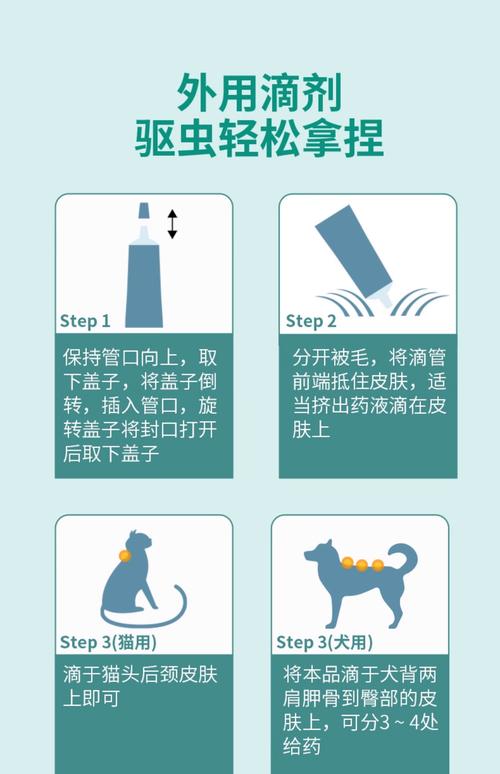 外用滴剂
驱虫轻松拿捏

Step 1

保持管口向上，取下盖子，将盖子倒转，插入管口，旋转盖子将封口打开后取下盖子

Step 2

分开被毛，将滴管前端抵住皮肤，适当挤出药液滴在皮肤上

Step 3(猫用)

滴于猫头后颈皮肤上即可

Step 3(犬用)

将本品滴于犬背两肩胛骨到臀部的皮肤上，可分3～4处给药