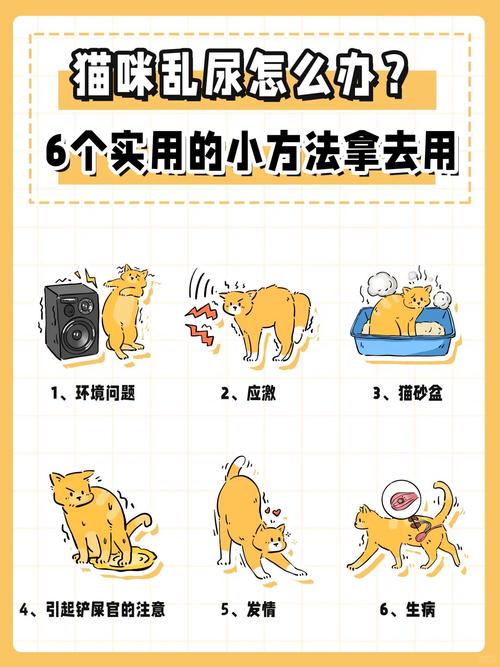 猫咪乱尿怎么办？
6个实用的小方法拿去用

1、环境问题

2、应激

3、猫砂盆

4、引起铲屎官的注意

5、发情

6、生病