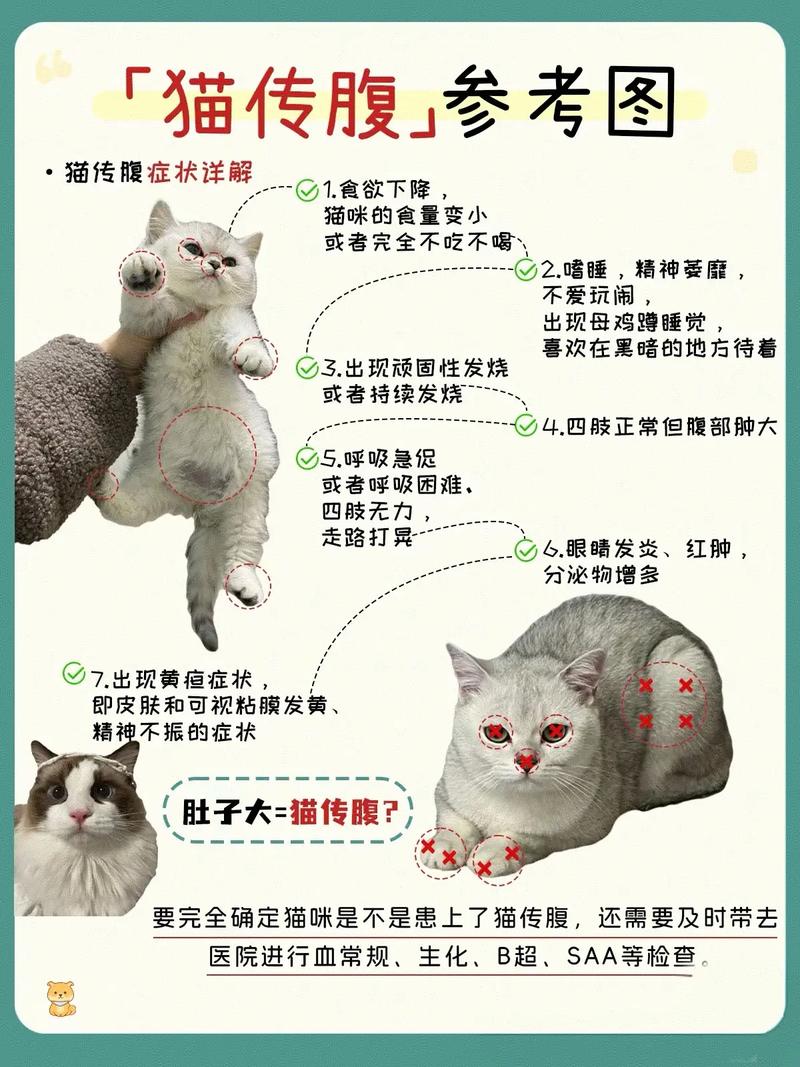 「猫传腹」参考图

• 猫传腹症状详解

1.食欲下降，猫咪的食量变小或者完全不吃不喝

2.嗜睡，精神萎靡，不爱玩闹，出现母鸡蹲睡觉，喜欢在黑暗的地方待着

3.出现顽固性发烧或者持续发烧

4.四肢正常但腹部肿大

5.呼吸急促或者呼吸困难、四肢无力，走路打晃

6.眼睛发炎、红肿，分泌物增多

7.出现黄疸症状，即皮肤和可视粘膜发黄、精神不振的症状

肚子大=猫传腹?

要完全确定猫咪是不是患上了猫传腹，还需要及时带去医院进行血常规、生化、B超、SAA等检查。