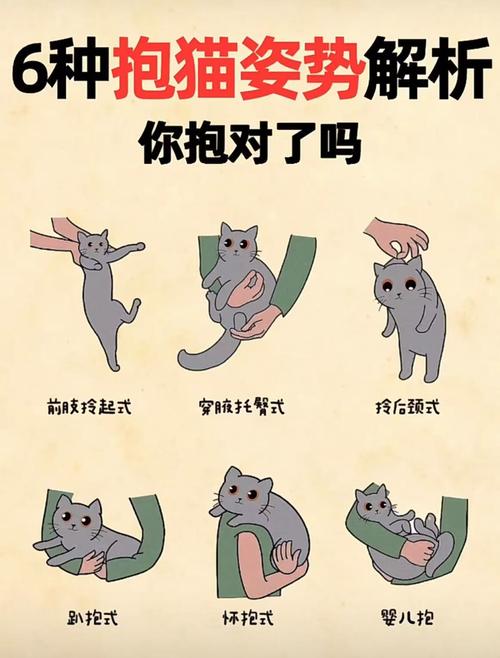 6种抱猫姿势解析
你抱对了吗

前肢拎起式

穿腋托臀式

拎后颈式

趴抱式

怀抱式

婴儿抱