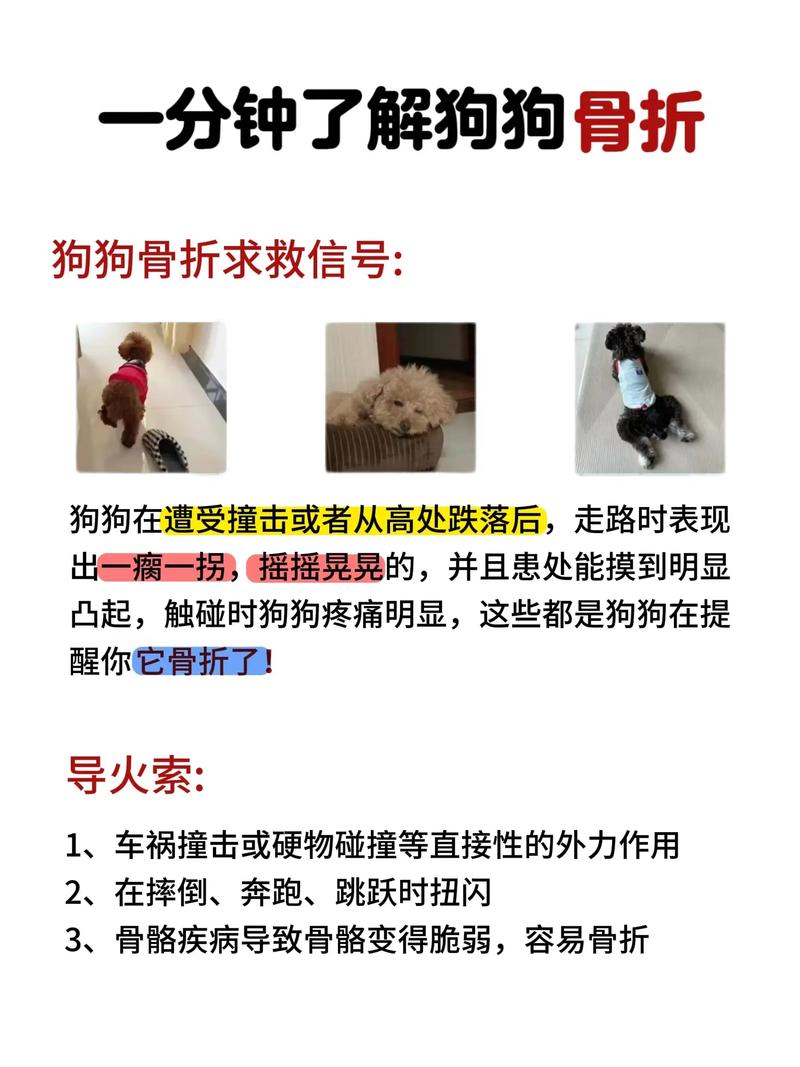 一分钟了解狗狗骨折

狗狗骨折求救信号:

狗狗在遭受撞击或者从高处跌落后，走路时表现出一瘸一拐，摇摇晃晃的，并且患处能摸到明显凸起，触碰时狗狗疼痛明显，这些都是狗狗在提醒你它骨折了!

导火索:

1、车祸撞击或硬物碰撞等直接性的外力作用
2、在摔倒、奔跑、跳跃时扭闪
3、骨骼疾病导致骨骼变得脆弱，容易骨折