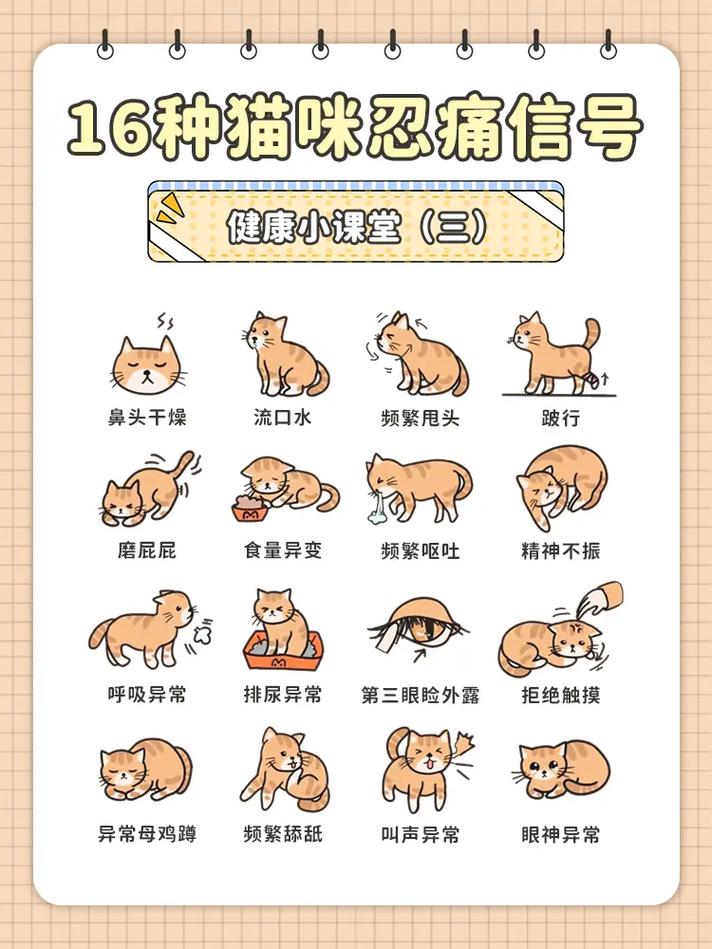 16种猫咪忍痛信号

健康小课堂（三）

鼻头干燥
流口水
频繁甩头
跛行

磨屁屁
食量异变
频繁呕吐
精神不振

呼吸异常
排尿异常
第三眼睑外露
拒绝触摸

异常母鸡蹲
频繁舔舐
叫声异常
眼神异常